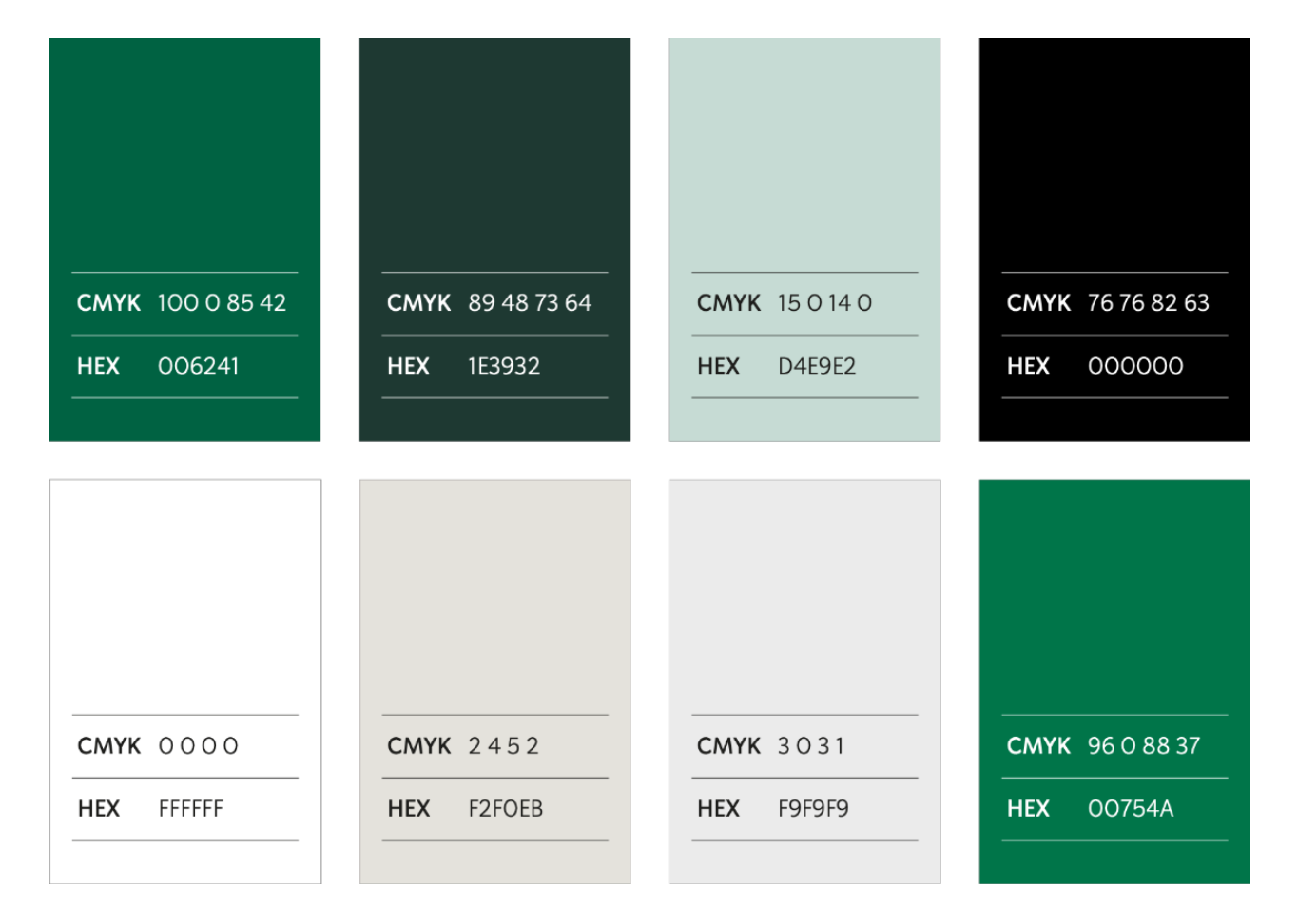 CMYK 100 0 85 42
HEX 006241

CMYK 89 48 73 64
HEX 1E3932

CMYK 15 0 14 0
HEX D4E9E2

CMYK 76 76 82 63
HEX 000000

CMYK 0 0 0 0
HEX FFFFFF

CMYK 2 4 5 2
HEX F2F0EB

CMYK 3 0 3 1
HEX F9F9F9

CMYK 96 0 88 37
HEX 00754A